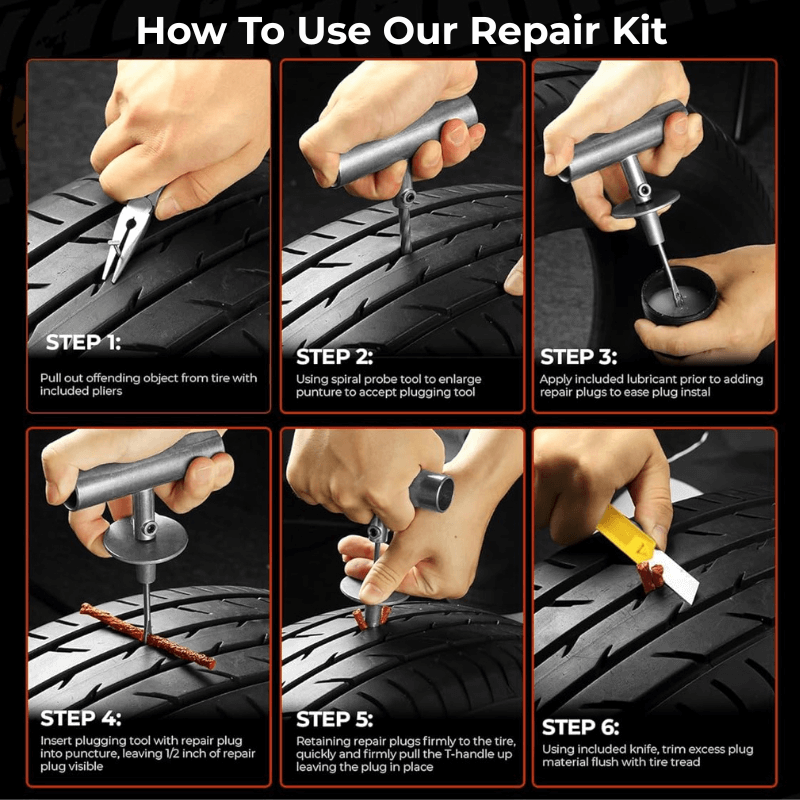 How To Use Our Repair Kit

STEP 1:
Pull out offending object from tire with included pliers

STEP 2:
Using spiral probe tool to enlarge punture to accept plugging tool

STEP 3:
Apply included lubricant prior to adding repair plugs to ease plug instal

STEP 4:
Insert plugging tool with repair plug into puncture, leaving 1/2 inch of repair plug visible

STEP 5:
Retaining repair plugs firmly to the tire, quickly and firmly pull the T-handle up leaving the plug in place

STEP 6:
Using included knife, trim excess plug material flush with tire tread