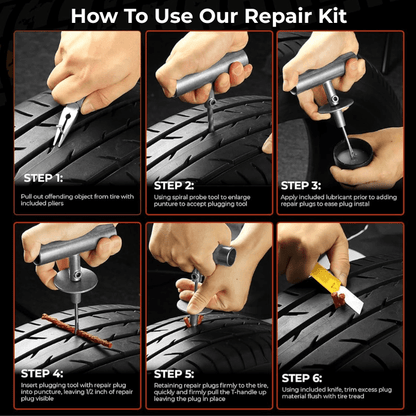 How To Use Our Repair Kit

STEP 1:

Pull out offending object from tire with included pliers

STEP 2:

Using spiral probe tool to enlarge punture to accept plugging tool

STEP 3:

Apply included lubricant prior to adding repair plugs to ease plug instal

STEP 4:

Insert plugging tool with repair plug into puncture, leaving 1/2 inch of repair plug visible

STEP 5:

Retaining repair plugs firmly to the tire, quickly and firmly pull the T-handle up leaving the plug in place

STEP 6:

Using included knife, trim excess plug material flush with tire tread